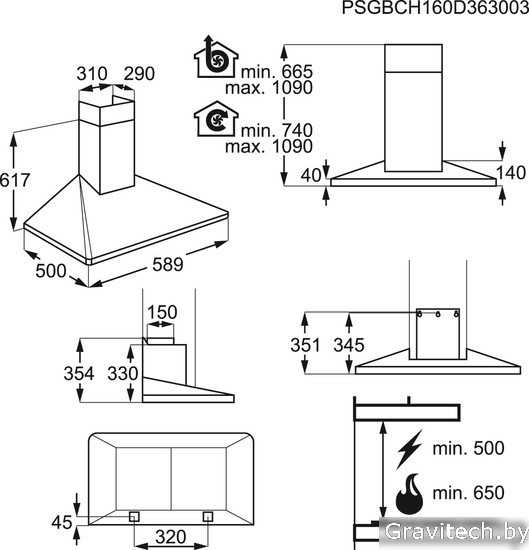 PSGBCH160D363003

310 290

617

500 589

min. 665
max. 1090

min. 740
max. 1090

40

140

150

354 330

351 345

45

320

min. 500

min. 650

Gravitech.by